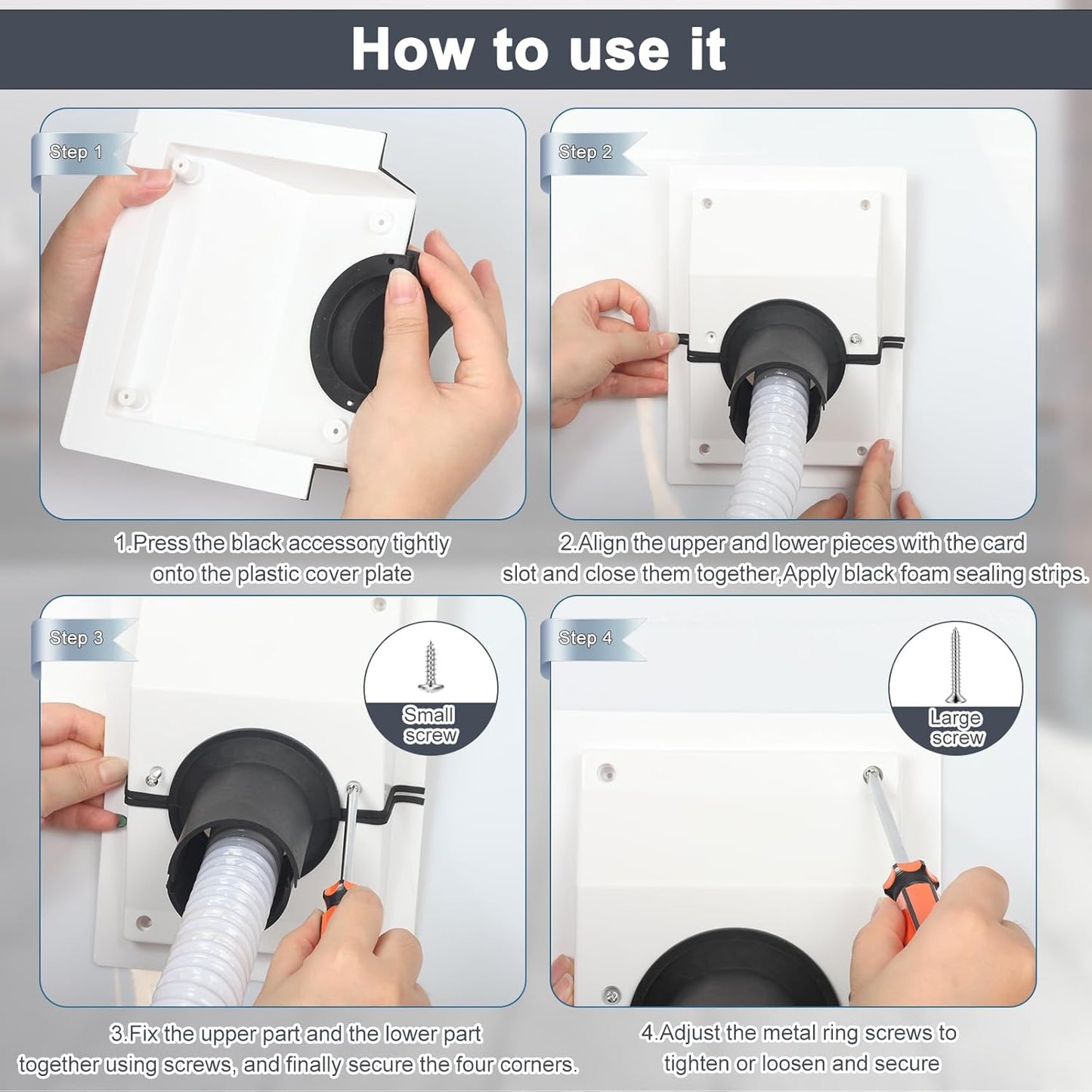 How to use it

Step 1

1.Press the black accessory tightly onto the plastic cover plate

Step 2

2.Align the upper and lower pieces with the card slot and close them together,Apply black foam sealing strips.

Step 3

Small screw

3.Fix the upper part and the lower part together using screws, and finally secure the four corners.

Step 4

Large screw

4.Adjust the metal ring screws to tighten or loosen and secure